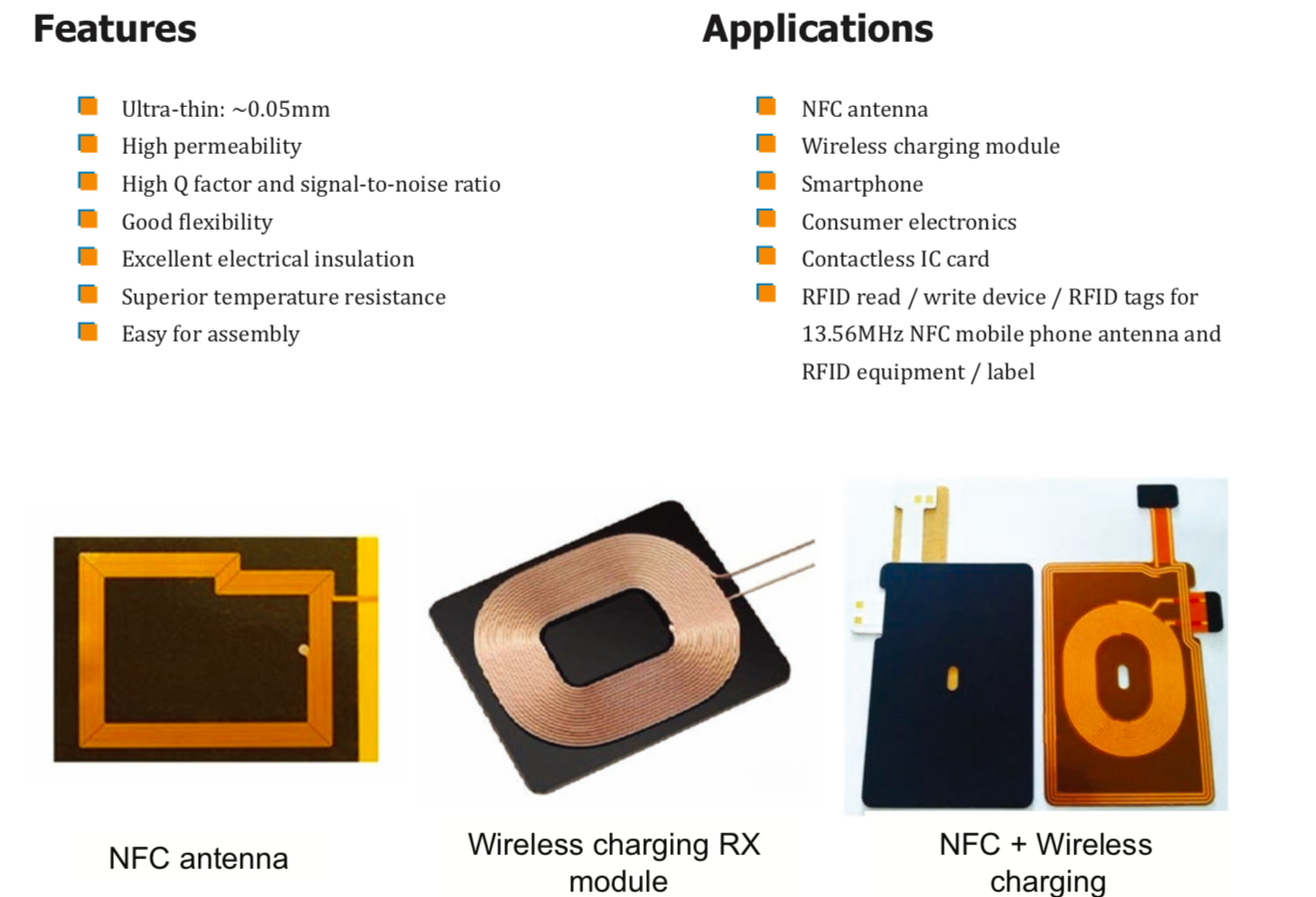 Features

Ultra-thin: ~0.05mm
High permeability
High Q factor and signal-to-noise ratio
Good flexibility
Excellent electrical insulation
Superior temperature resistance
Easy for assembly

Applications

NFC antenna
Wireless charging module
Smartphone
Consumer electronics
Contactless IC card
RFID read / write device / RFID tags for 13.56MHz NFC mobile phone antenna and RFID equipment / label

NFC antenna

Wireless charging RX module

NFC + Wireless charging